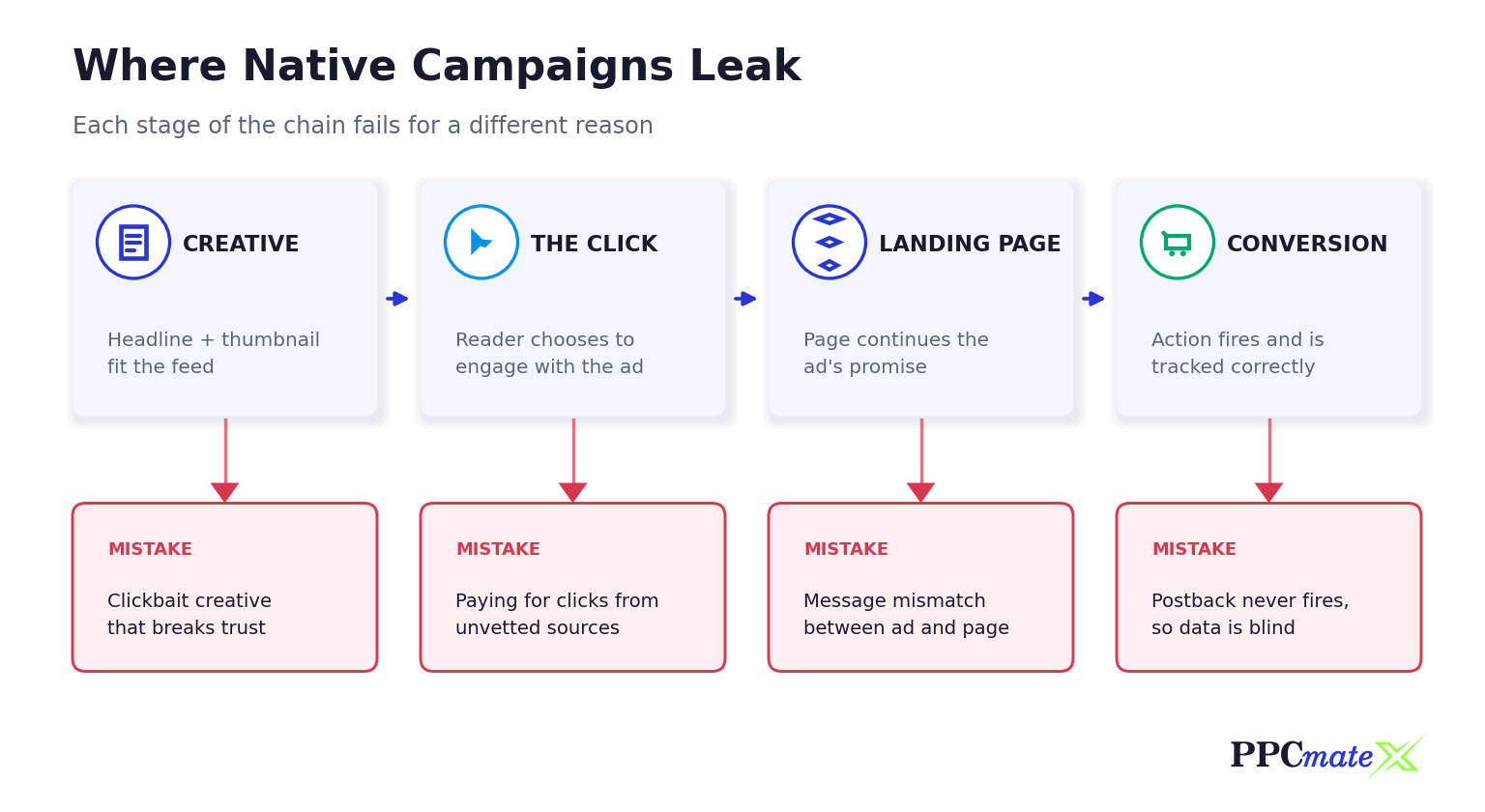 Where Native Campaigns Leak

Each stage of the chain fails for a different reason

CREATIVE

Headline + thumbnail fit the feed

THE CLICK

Reader chooses to engage with the ad

LANDING PAGE

Page continues the ad's promise

CONVERSION

Action fires and is tracked correctly

MISTAKE

Clickbait creative that breaks trust

MISTAKE

Paying for clicks from unvetted sources

MISTAKE

Message mismatch between ad and page

MISTAKE

Postback never fires, so data is blind

PPCmate